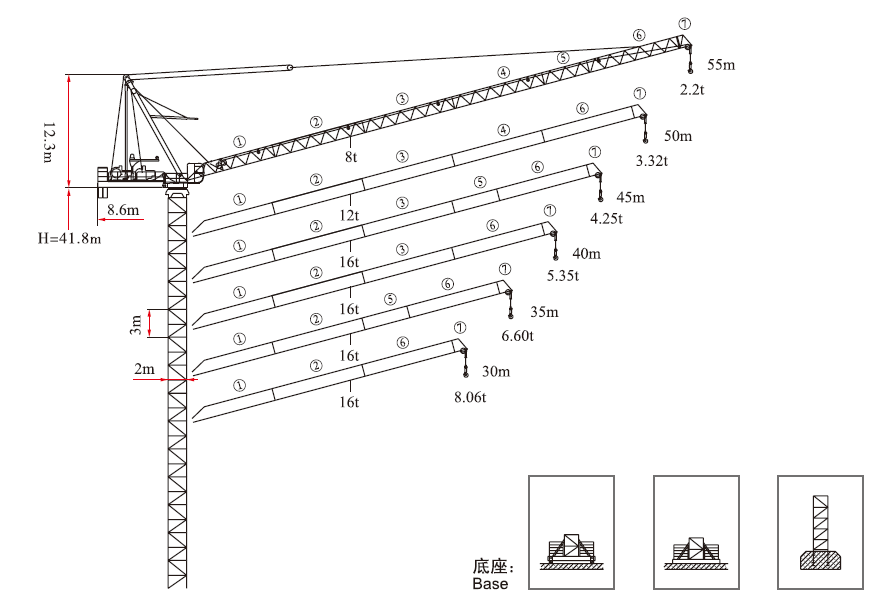 12.3m
8.6m
H=41.8m
3m
2m
① ② ③ ④ ⑤ ⑥ ⑦
8t
55m
2.2t
① ② ③ ④ ⑥ ⑦
12t
50m
3.32t
① ② ③ ⑤ ⑥ ⑦
16t
45m
4.25t
① ② ③ ⑥ ⑦
16t
40m
5.35t
① ② ⑤ ⑥ ⑦
16t
35m
6.60t
① ② ⑥ ⑦
16t
30m
8.06t
底座:
Base